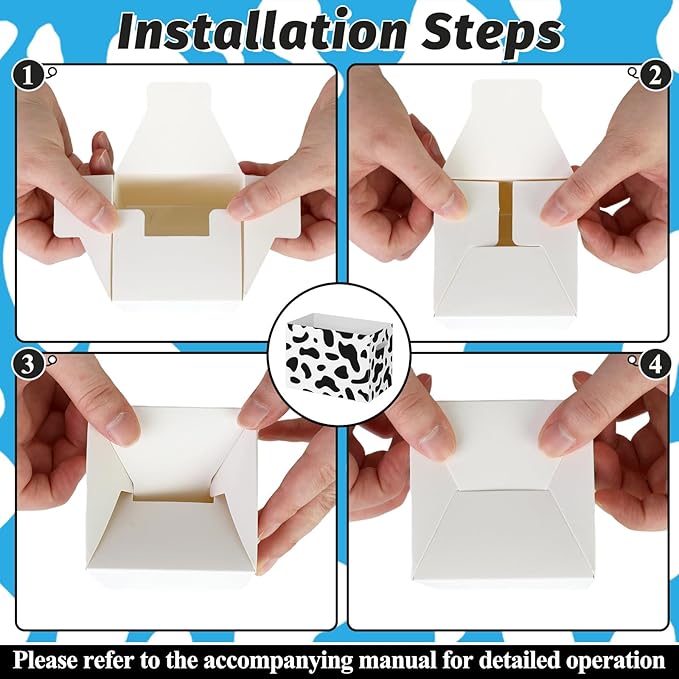 Installation Steps

1

2

3

4

Please refer to the accompanying manual for detailed operation