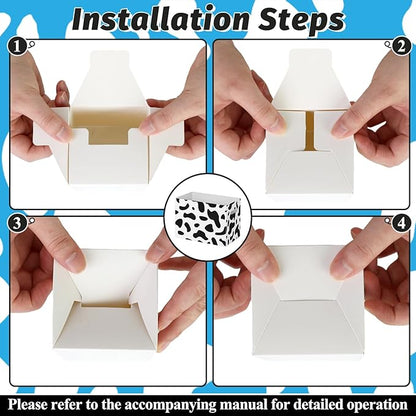 Installation Steps

1

2

3

4

Please refer to the accompanying manual for detailed operation