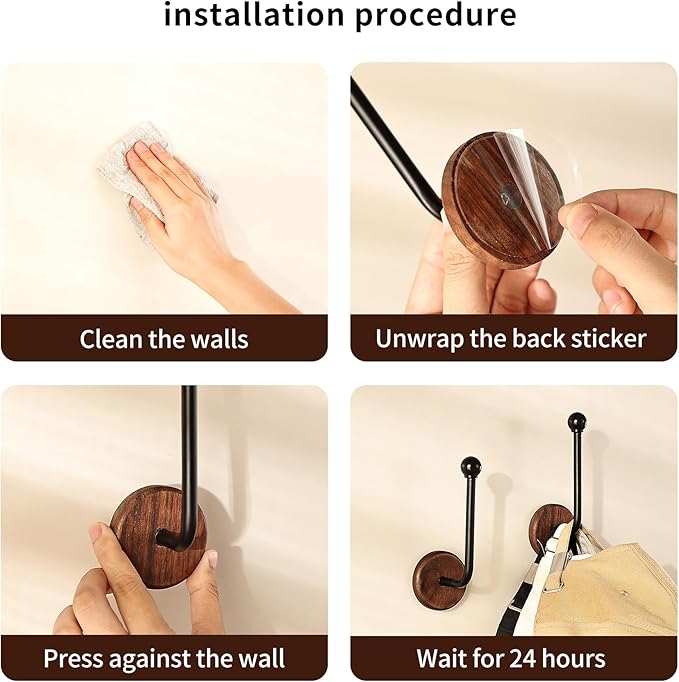 installation procedure

Clean the walls

Unwrap the back sticker

Press against the wall

Wait for 24 hours