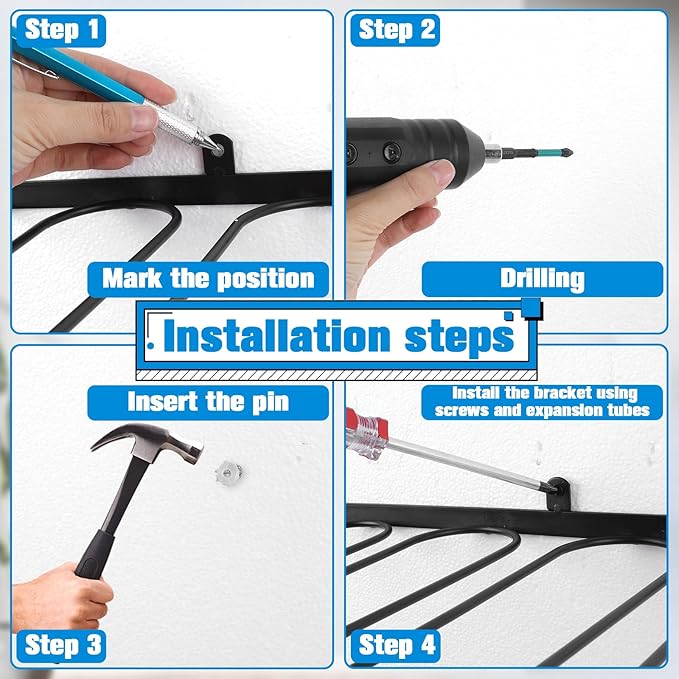 Step 1

Mark the position

Step 2

Drilling

Installation steps

Insert the pin

Step 3

Install the bracket using screws and expansion tubes

Step 4