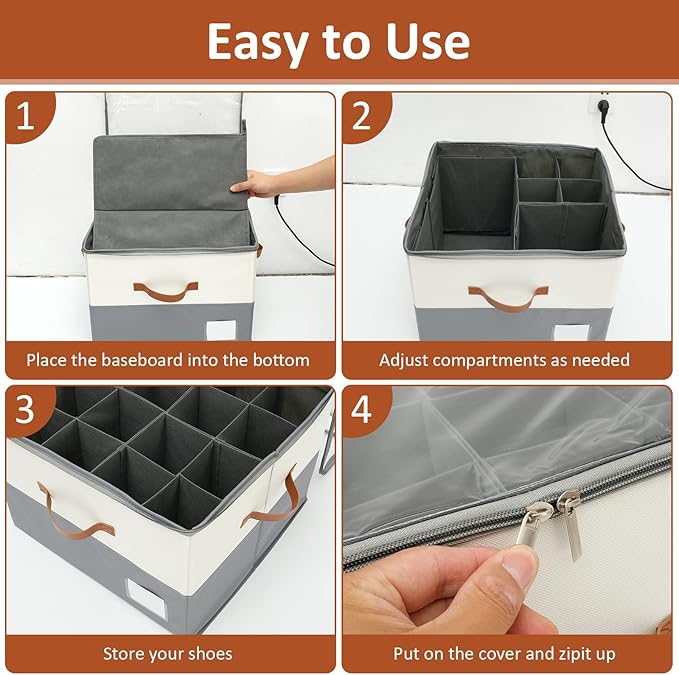 Easy to Use

1

Place the baseboard into the bottom

2

Adjust compartments as needed

3

Store your shoes

4

Put on the cover and zipit up