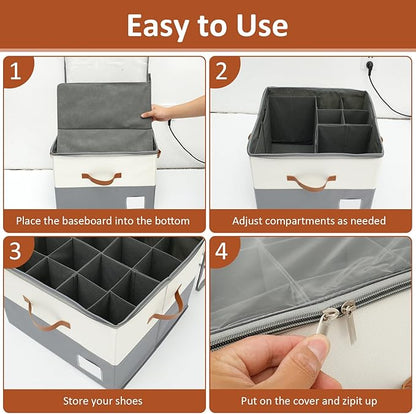 Easy to Use

1

Place the baseboard into the bottom

2

Adjust compartments as needed

3

Store your shoes

4

Put on the cover and zipit up