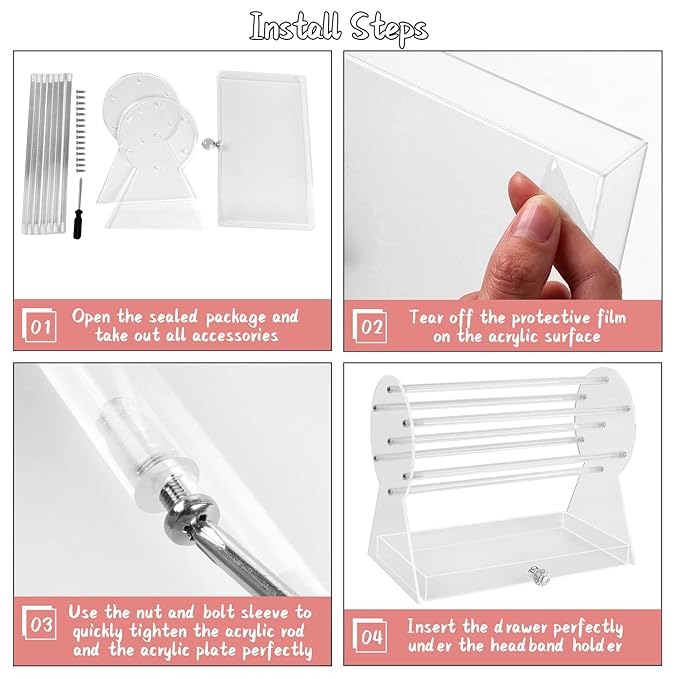 Install Steps

01 Open the sealed package and take out all accessories

02 Tear off the protective film on the acrylic surface

03 Use the nut and bolt sleeve to quickly tighten the acrylic rod and the acrylic plate perfectly

04 Insert the drawer perfectly under the headband holder