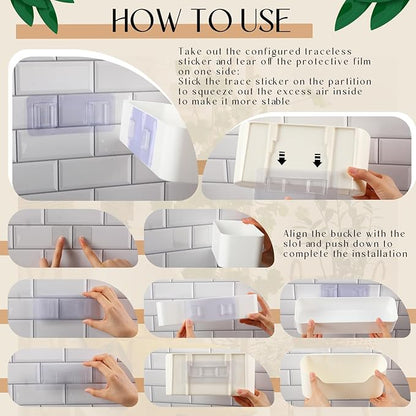 HOW TO USE

Take out the configured traceless sticker and tear off the protective film on one side:
Stick the trace sticker on the partition to squeeze out the excess air inside to make it more stable

Align the buckle with the slot and push down to complete the installation