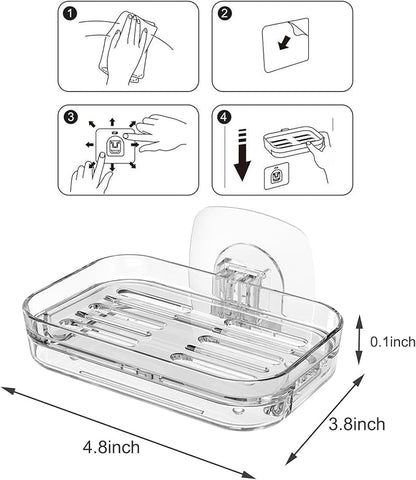 1

2

3

4

0.1inch

3.8inch

4.8inch