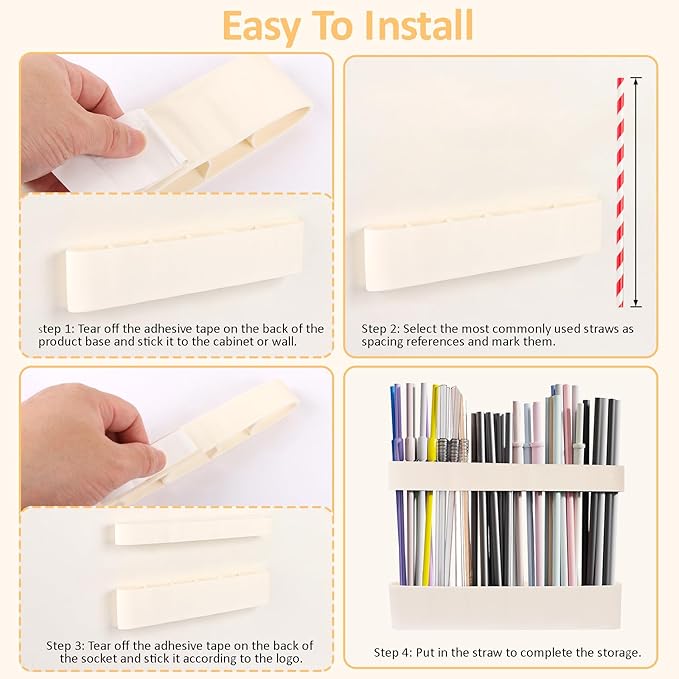 Easy To Install

step 1: Tear off the adhesive tape on the back of the product base and stick it to the cabinet or wall.

Step 2: Select the most commonly used straws as spacing references and mark them.

Step 3: Tear off the adhesive tape on the back of the socket and stick it according to the logo.

Step 4: Put in the straw to complete the storage.