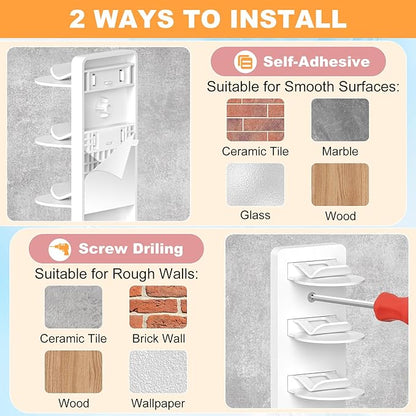 2 WAYS TO INSTALL

Self-Adhesive

Suitable for Smooth Surfaces:

Ceramic Tile

Marble

Glass

Wood

Screw Driling

Suitable for Rough Walls:

Ceramic Tile

Brick Wall

Wood

Wallpaper