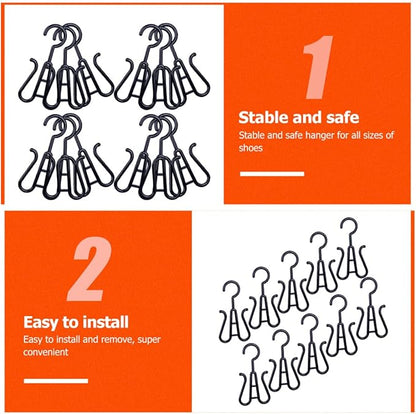 1

Stable and safe

Stable and safe hanger for all sizes of shoes

2

Easy to install

Easy to install and remove, super convenient