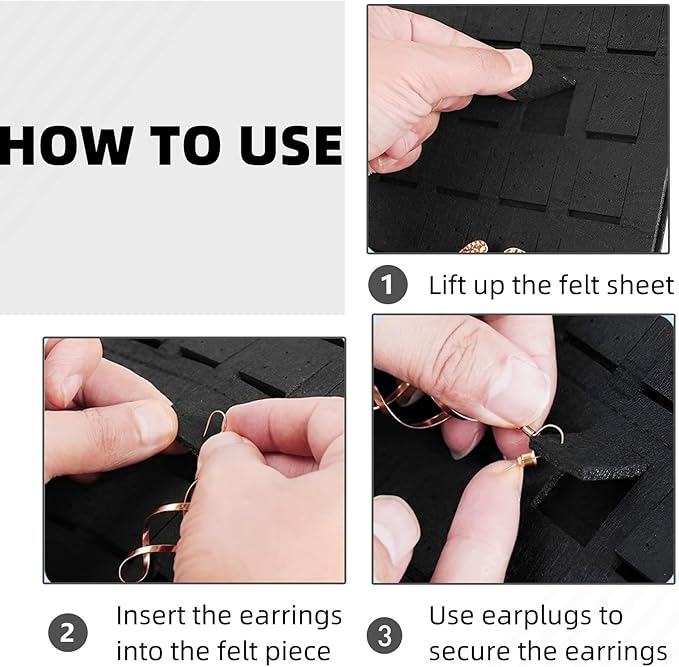 HOW TO USE

1 Lift up the felt sheet

2 Insert the earrings into the felt piece

3 Use earplugs to secure the earrings