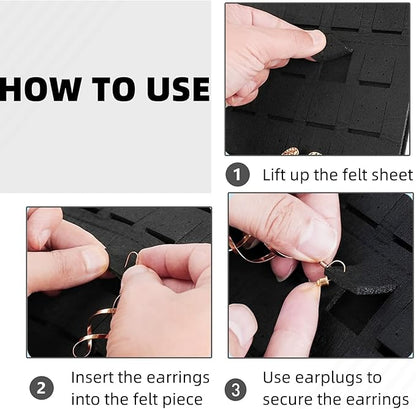 HOW TO USE

1 Lift up the felt sheet

2 Insert the earrings into the felt piece

3 Use earplugs to secure the earrings