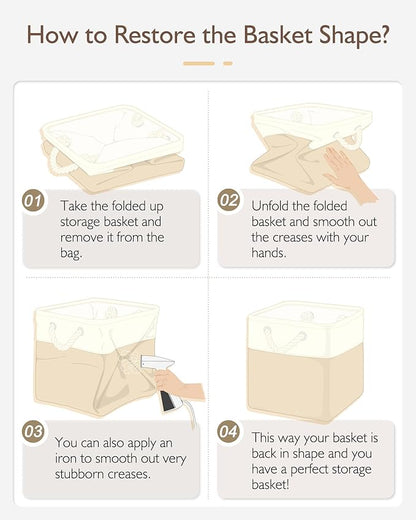 How to Restore the Basket Shape?

01 Take the folded up storage basket and remove it from the bag.

02 Unfold the folded basket and smooth out the creases with your hands.

03 You can also apply an iron to smooth out very stubborn creases.

04 This way your basket is back in shape and you have a perfect storage basket!