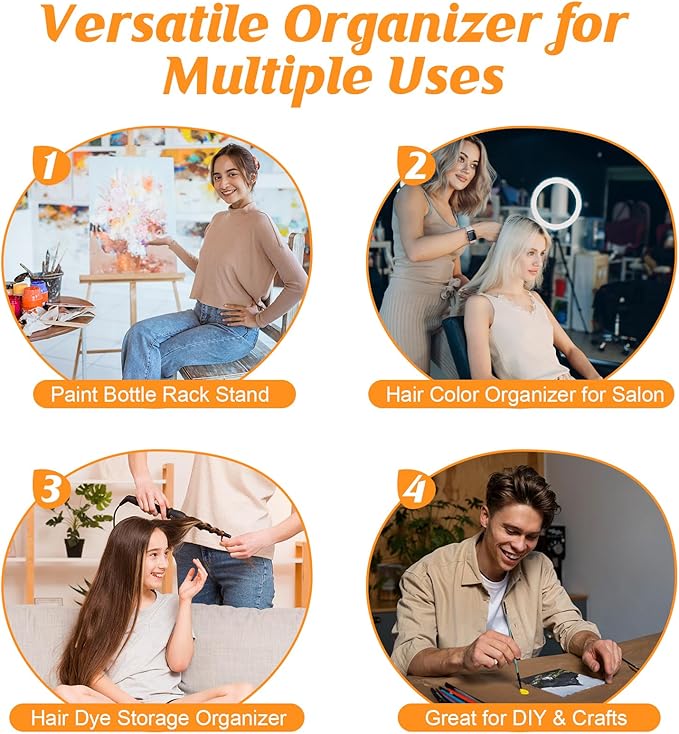 Versatile Organizer for Multiple Uses

1

Paint Bottle Rack Stand

2

Hair Color Organizer for Salon

3

Hair Dye Storage Organizer

4

Great for DIY & Crafts