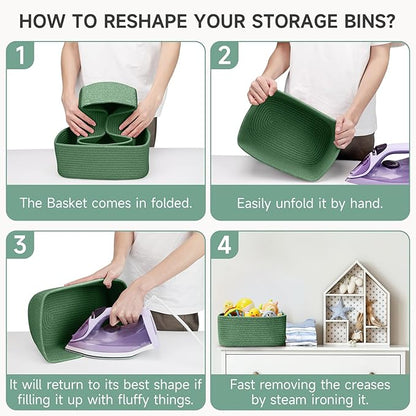 HOW TO RESHAPE YOUR STORAGE BINS?

1

The Basket comes in folded.

2

Easily unfold it by hand.

3

It will return to its best shape if filling it up with fluffy things.

4

Fast removing the creases by steam ironing it.