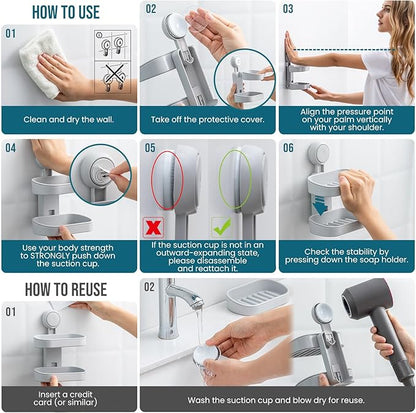 HOW TO USE

01

Clean and dry the wall.

02

Take off the protective cover.

03

Align the pressure point on your palm vertically with your shoulder.

04

Use your body strength to STRONGLY push down the suction cup.

05

If the suction cup is not in an outward-expanding state, please disassemble and reattach it.

06

Check the stability by pressing down the soap holder.

HOW TO REUSE

01

Insert a credit card (or similar)

02

Wash the suction cup and blow dry for reuse.