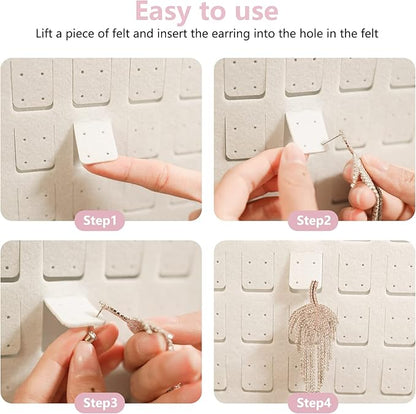 Easy to use

Lift a piece of felt and insert the earring into the hole in the felt

Step1

Step2

Step3

Step4