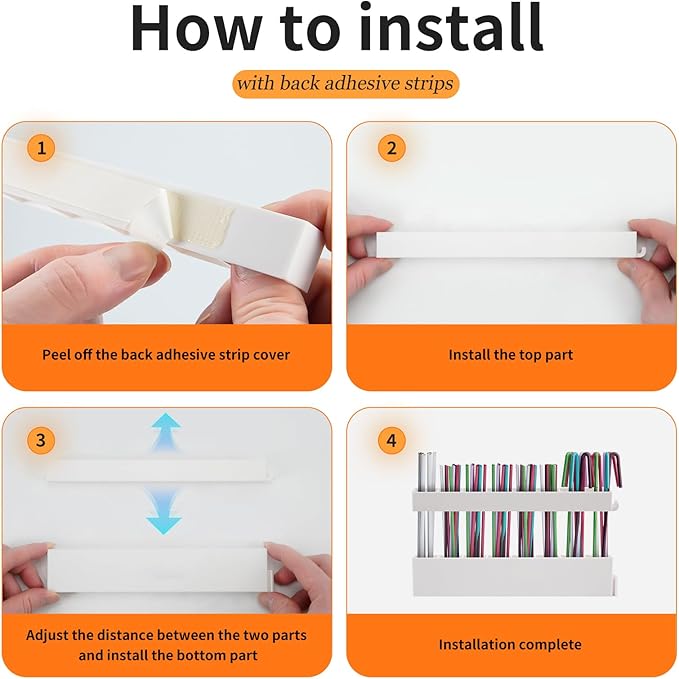 How to install

with back adhesive strips

1

Peel off the back adhesive strip cover

2

Install the top part

3

Adjust the distance between the two parts and install the bottom part

4

Installation complete