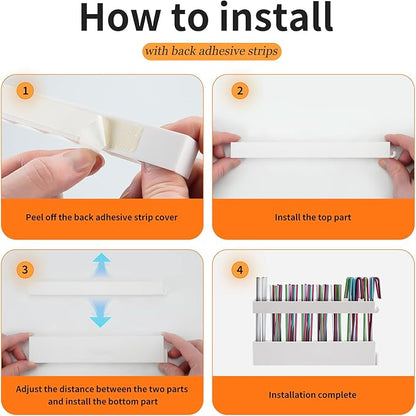 How to install

with back adhesive strips

1

Peel off the back adhesive strip cover

2

Install the top part

3

Adjust the distance between the two parts and install the bottom part

4

Installation complete