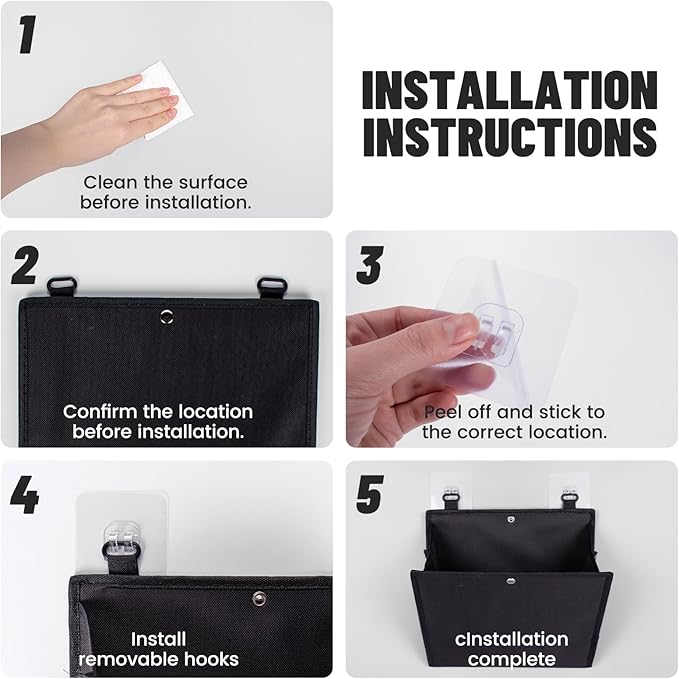 1

Clean the surface before installation.

INSTALLATION INSTRUCTIONS

2

Confirm the location before installation.

3

Peel off and stick to the correct location.

4

Install removable hooks

5

cInstallation complete