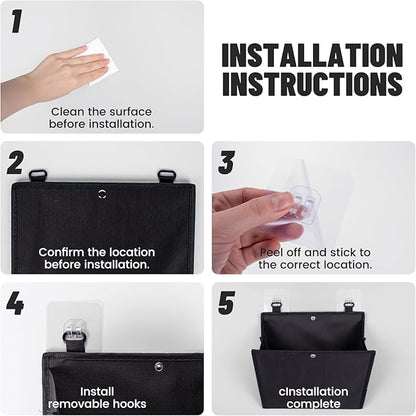 1

Clean the surface before installation.

INSTALLATION INSTRUCTIONS

2

Confirm the location before installation.

3

Peel off and stick to the correct location.

4

Install removable hooks

5

cInstallation complete