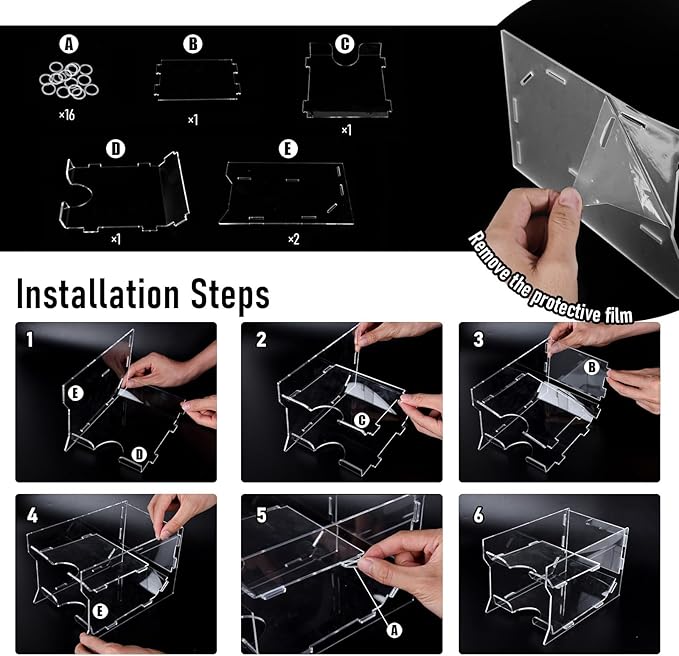 A
×16

B
×1

C
×1

D
×1

E
×2

Remove the protective film

Installation Steps

1
E
D

2
C

3
B

4
E

5
A

6