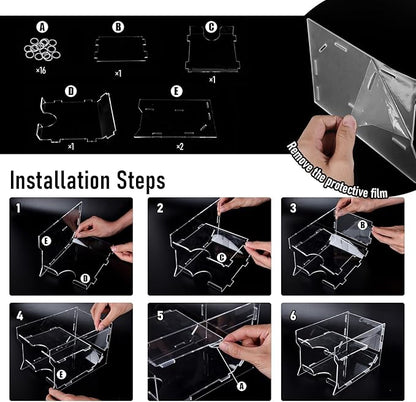 A
×16
B
×1
C
×1
D
×1
E
×2
Remove the protective film

Installation Steps

1
E
D

2
C

3
B

4
E

5
A

6