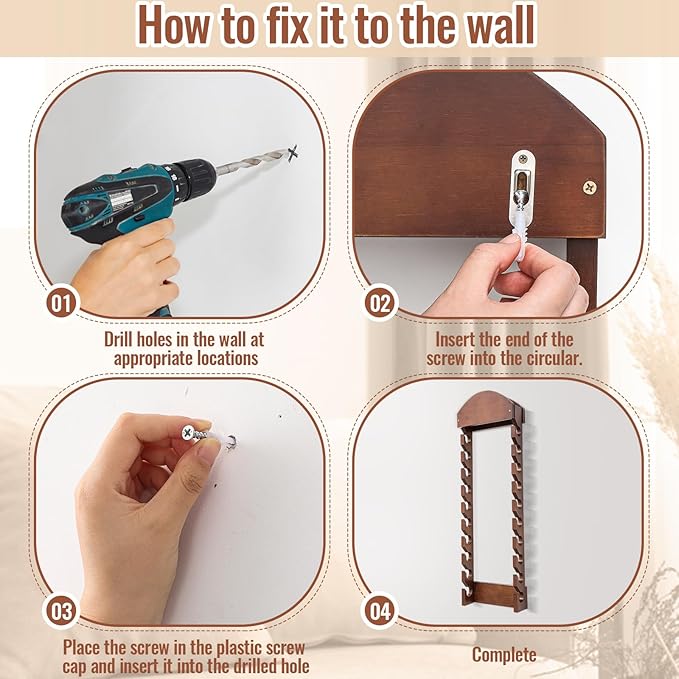 How to fix it to the wall

01
Drill holes in the wall at appropriate locations

02
Insert the end of the screw into the circular.

03
Place the screw in the plastic screw cap and insert it into the drilled hole

04
Complete