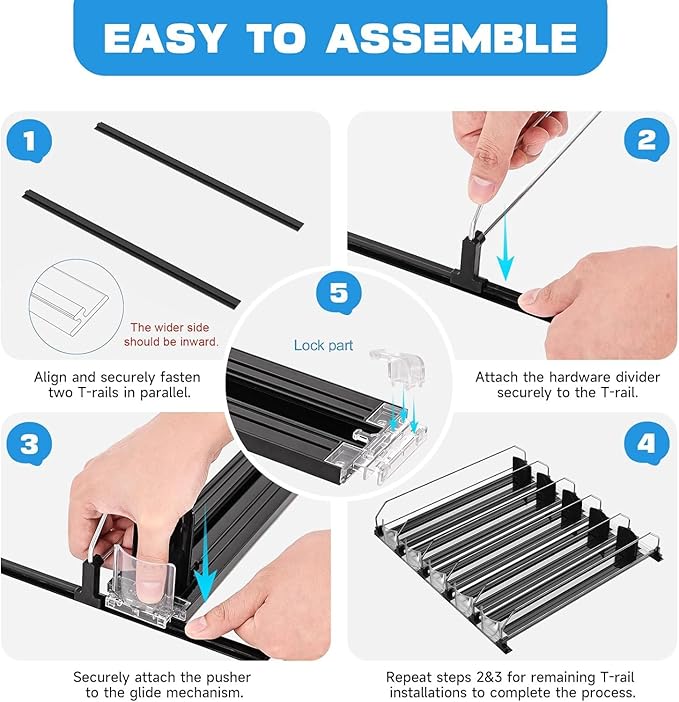 EASY TO ASSEMBLE

1

The wider side should be inward.

Align and securely fasten two T-rails in parallel.

2

Attach the hardware divider securely to the T-rail.

5

Lock part

3

Securely attach the pusher to the glide mechanism.

4

Repeat steps 2&3 for remaining T-rail installations to complete the process.