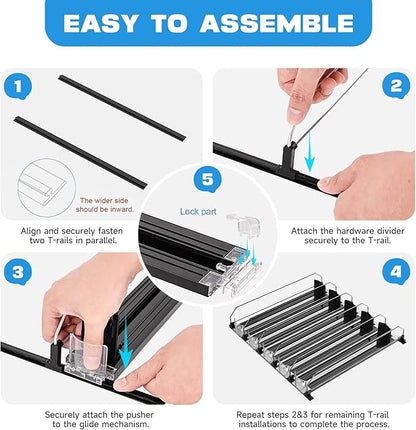 EASY TO ASSEMBLE

1

The wider side should be inward.

Align and securely fasten two T-rails in parallel.

2

Attach the hardware divider securely to the T-rail.

5

Lock part

3

Securely attach the pusher to the glide mechanism.

4

Repeat steps 2&3 for remaining T-rail installations to complete the process.