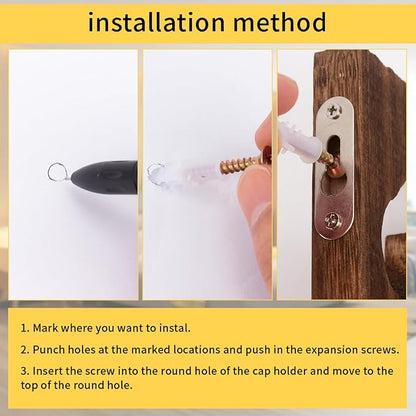 installation method

1. Mark where you want to instal.

2. Punch holes at the marked locations and push in the expansion screws.

3. Insert the screw into the round hole of the cap holder and move to the top of the round hole.