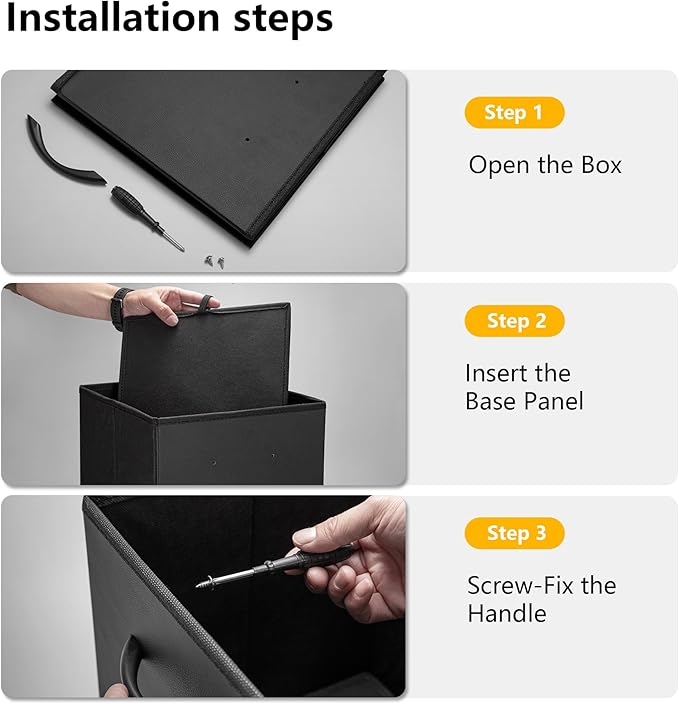 Installation steps

Step 1

Open the Box

Step 2

Insert the Base Panel

Step 3

Screw-Fix the Handle