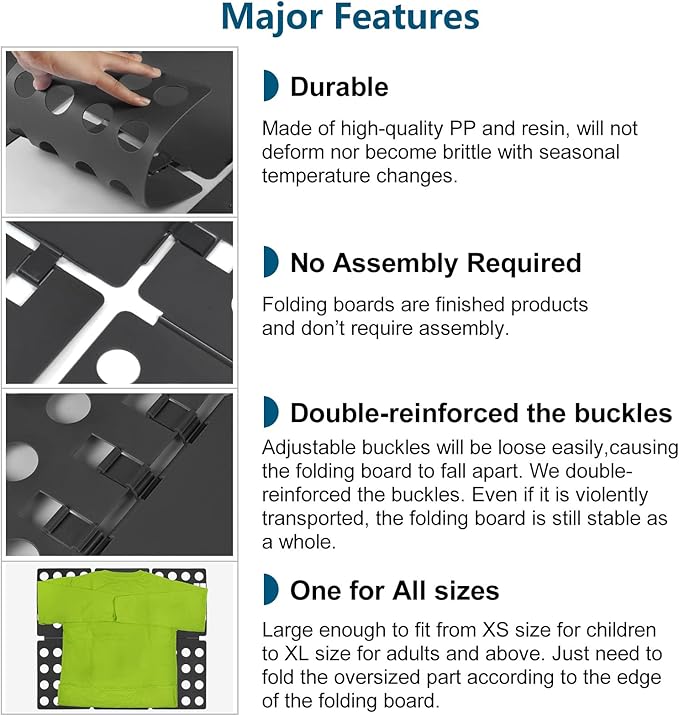 Major Features

Durable

Made of high-quality PP and resin, will not deform nor become brittle with seasonal temperature changes.

No Assembly Required

Folding boards are finished products and don't require assembly.

Double-reinforced the buckles

Adjustable buckles will be loose easily,causing the folding board to fall apart. We double-reinforced the buckles. Even if it is violently transported, the folding board is still stable as a whole.

One for All sizes

Large enough to fit from XS size for children to XL size for adults and above. Just need to fold the oversized part according to the edge of the folding board.