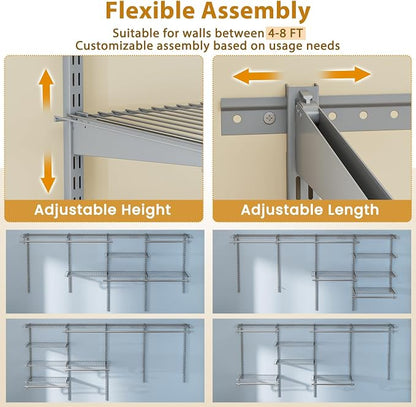 Flexible Assembly

Suitable for walls between 4-8 FT
Customizable assembly based on usage needs

Adjustable Height

Adjustable Length