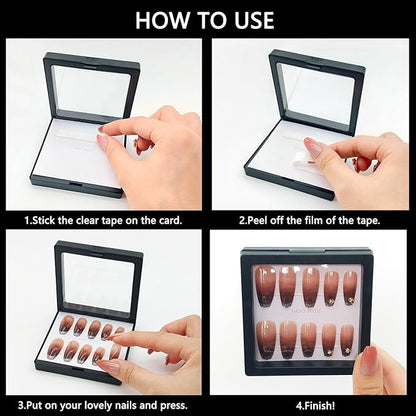 HOW TO USE

1.Stick the clear tape on the card.

2.Peel off the film of the tape.

3.Put on your lovely nails and press.

4.Finish!