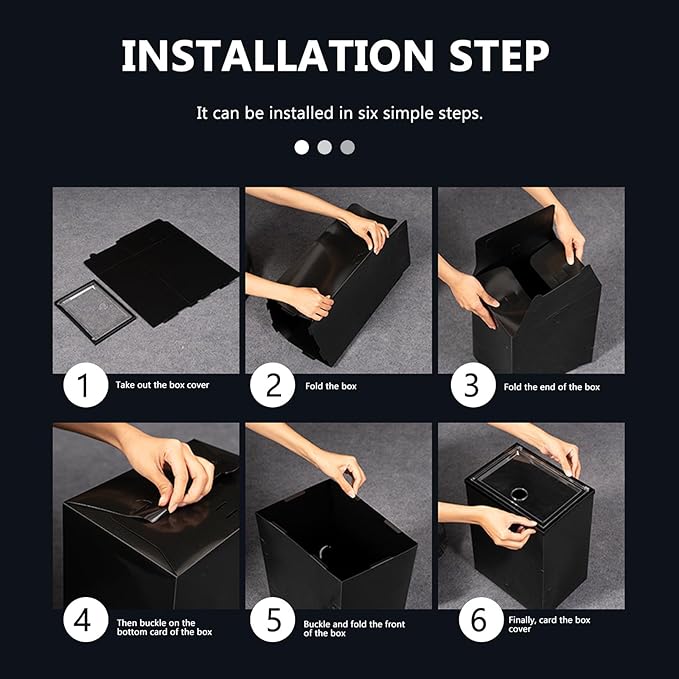 INSTALLATION STEP

It can be installed in six simple steps.

1 Take out the box cover

2 Fold the box

3 Fold the end of the box

4 Then buckle on the bottom card of the box

5 Buckle and fold the front of the box

6 Finally, card the box cover