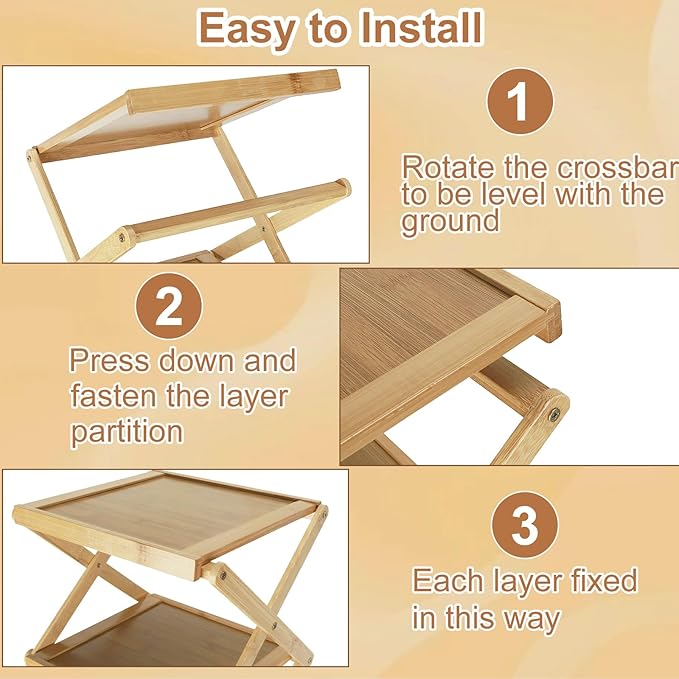 Easy to Install

1

Rotate the crossbar to be level with the ground

2

Press down and fasten the layer partition

3

Each layer fixed in this way