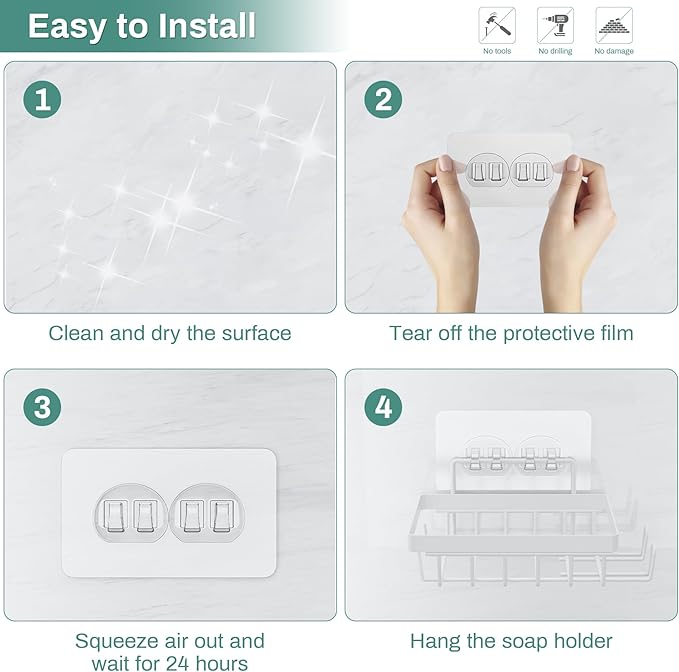 Easy to Install

No tools

No drilling

No damage

1

Clean and dry the surface

2

Tear off the protective film

3

Squeeze air out and wait for 24 hours

4

Hang the soap holder