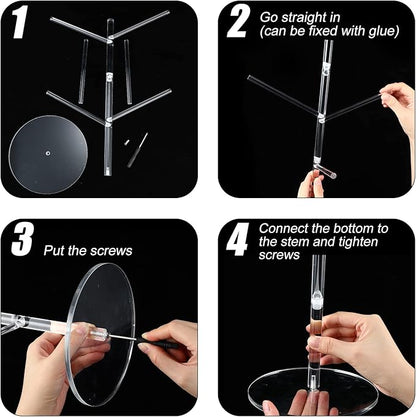 1

2 Go straight in (can be fixed with glue)

3 Put the screws

4 Connect the bottom to the stem and tighten screws