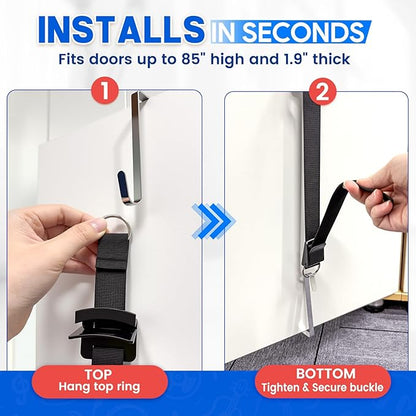 INSTALLS IN SECONDS
Fits doors up to 85" high and 1.9" thick

1

2

TOP
Hang top ring

BOTTOM
Tighten & Secure buckle