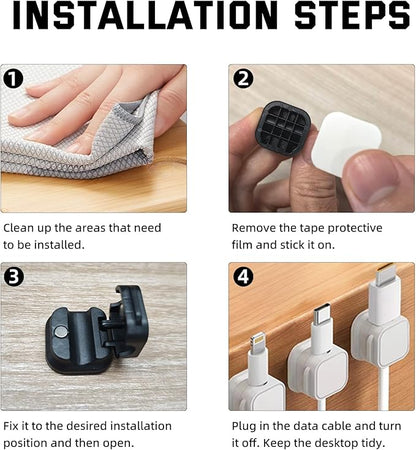 INSTALLATION STEPS

1

Clean up the areas that need to be installed.

2

Remove the tape protective film and stick it on.

3

Fix it to the desired installation position and then open.

4

Plug in the data cable and turn it off. Keep the desktop tidy.