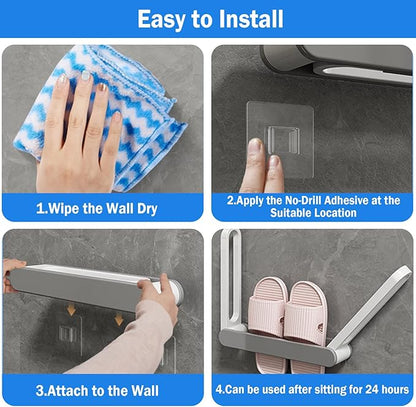 Easy to Install

1.Wipe the Wall Dry

2.Apply the No-Drill Adhesive at the Suitable Location

3.Attach to the Wall

4.Can be used after sitting for 24 hours