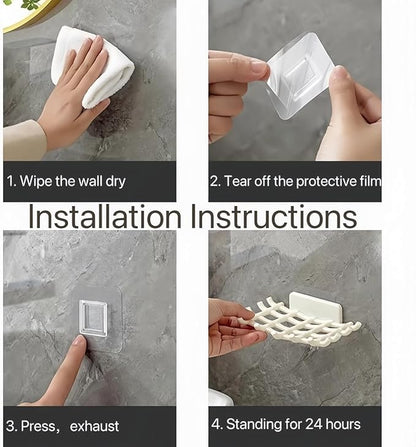 1. Wipe the wall dry

2. Tear off the protective film

Installation Instructions

3. Press， exhaust

4. Standing for 24 hours