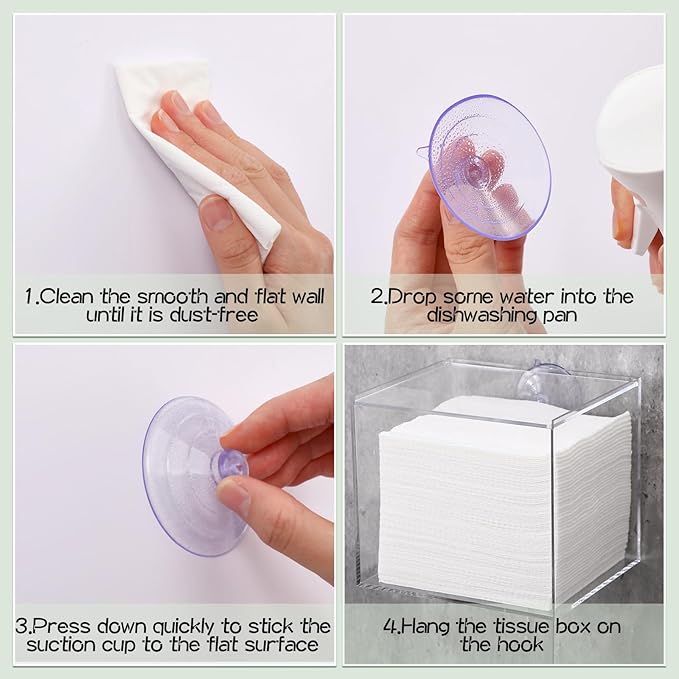 1.Clean the smooth and flat wall until it is dust-free

2.Drop some water into the dishwashing pan

3.Press down quickly to stick the suction cup to the flat surface

4.Hang the tissue box on the hook