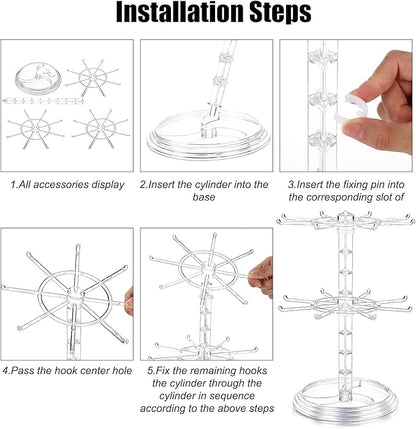 Installation Steps

1.All accessories display

2.Insert the cylinder into the base

3.Insert the fixing pin into the corresponding slot of

4.Pass the hook center hole

5.Fix the remaining hooks the cylinder through the cylinder in sequence according to the above steps