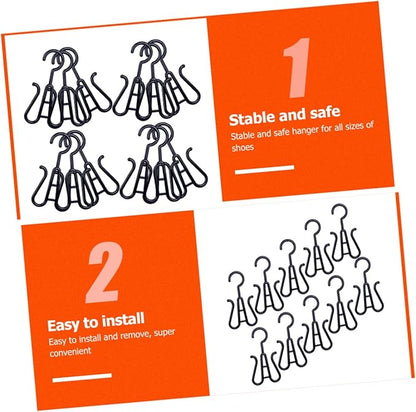 1

Stable and safe

Stable and safe hanger for all sizes of shoes

2

Easy to install

Easy to install and remove, super convenient