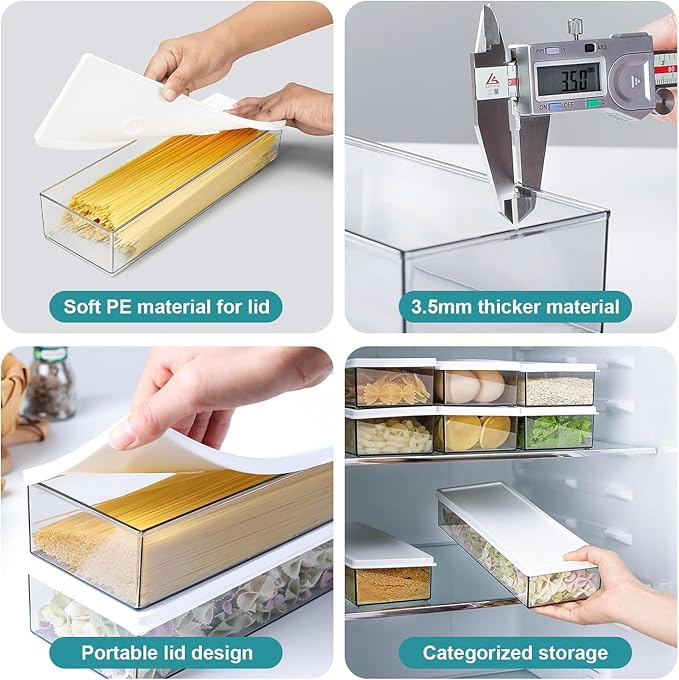 Soft PE material for lid

3.50

ON OFF

3.5mm thicker material

Portable lid design

Categorized storage