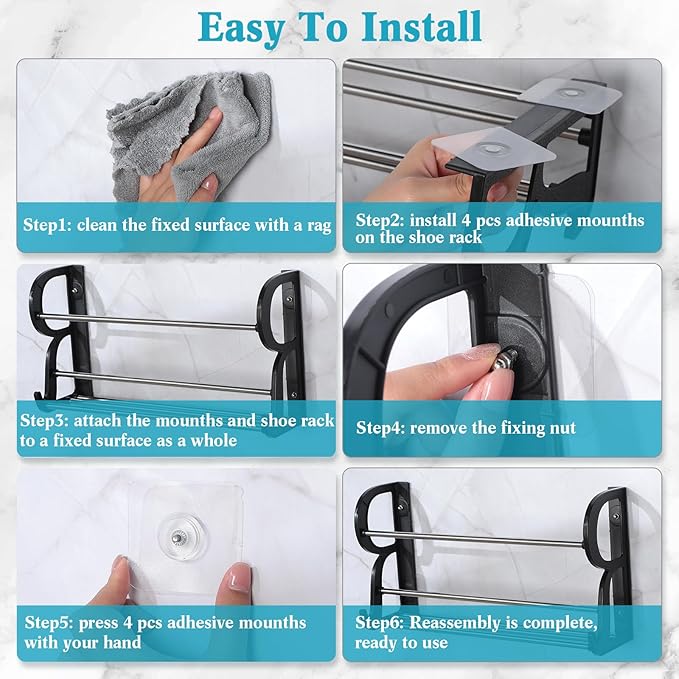 Easy To Install

Step1: clean the fixed surface with a rag

Step2: install 4 pcs adhesive mounths on the shoe rack

Step3: attach the mounths and shoe rack to a fixed surface as a whole

Step4: remove the fixing nut

Step5: press 4 pcs adhesive mounths with your hand

Step6: Reassembly is complete, ready to use