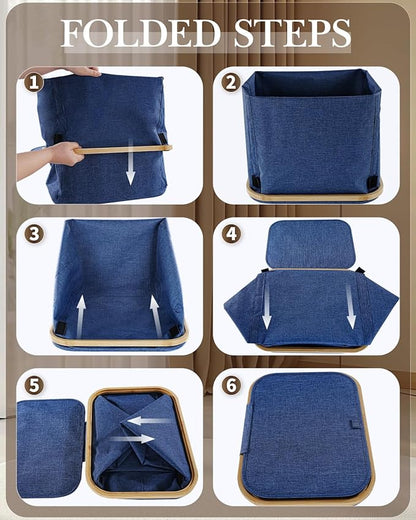 FOLDED STEPS

1

2

3

4

5

6