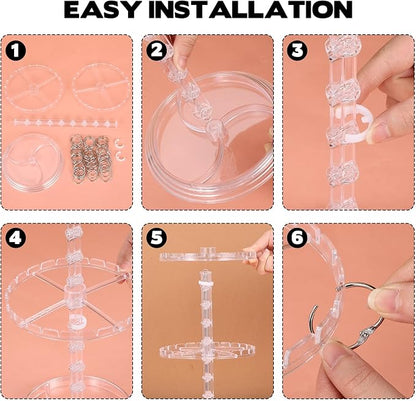 EASY INSTALLATION

1

2

3

4

5

6