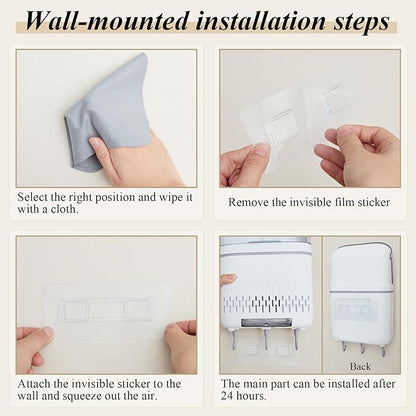 Wall-mounted installation steps

Select the right position and wipe it with a cloth.

Remove the invisible film sticker

Attach the invisible sticker to the wall and squeeze out the air.

Back

The main part can be installed after 24 hours.