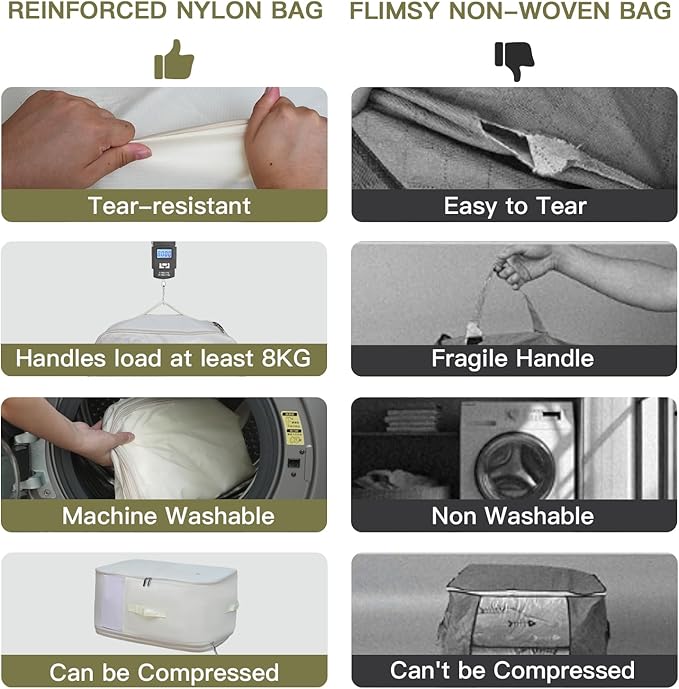 REINFORCED NYLON BAG

Tear-resistant

Handles load at least 8KG

Machine Washable

Can be Compressed

FLIMSY NON-WOVEN BAG

Easy to Tear

Fragile Handle

Non Washable

Can't be Compressed